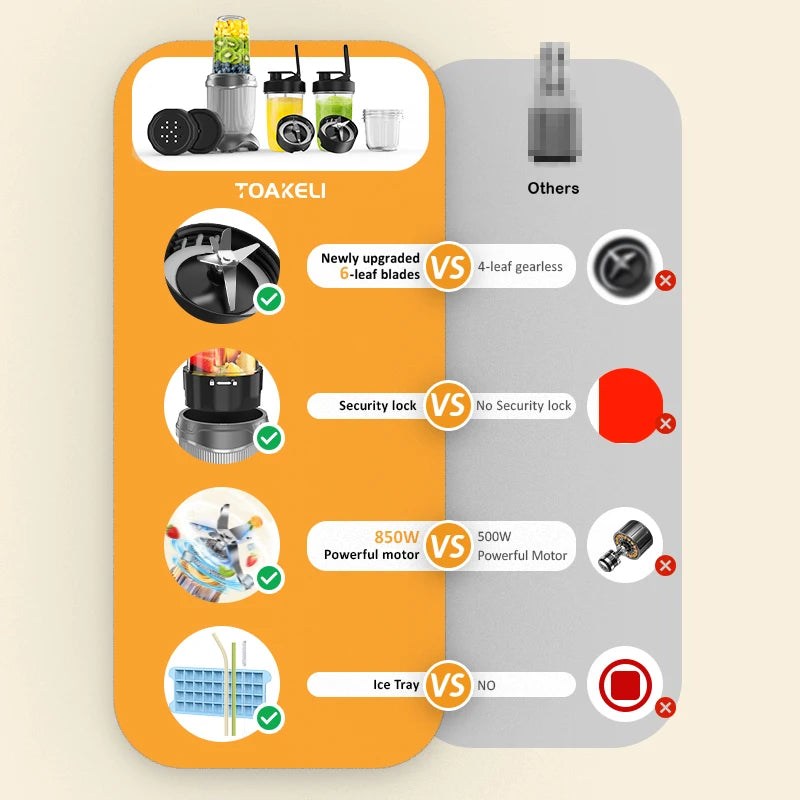 TOAKELI

Others

Newly upgraded 6-leaf blades VS 4-leaf gearless

Security lock VS No Security lock

850W Powerful motor VS 500W Powerful Motor

Ice Tray VS NO