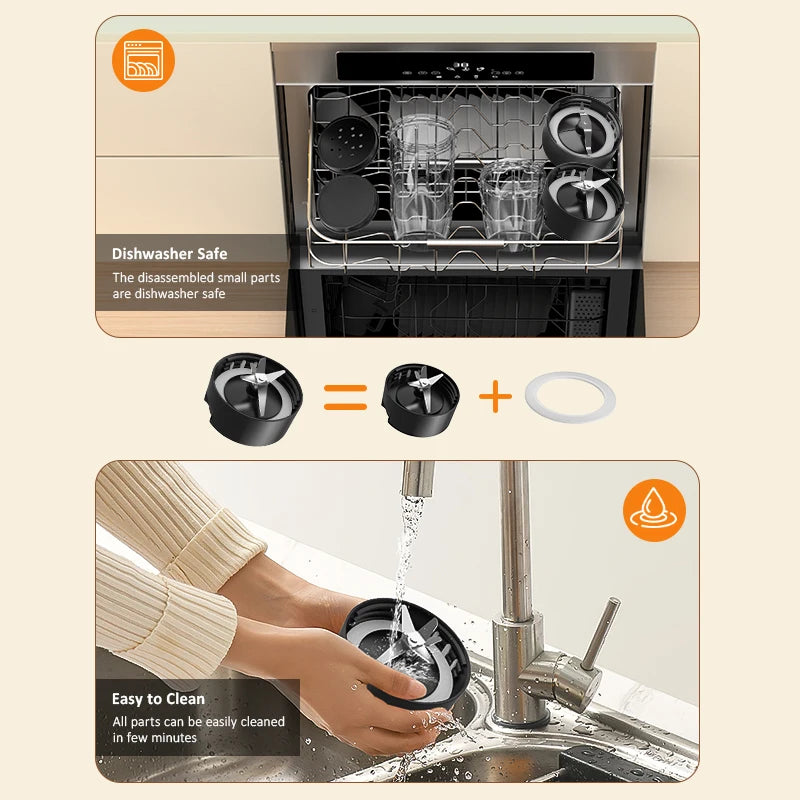 Dishwasher Safe

The disassembled small parts are dishwasher safe

Easy to Clean

All parts can be easily cleaned in few minutes