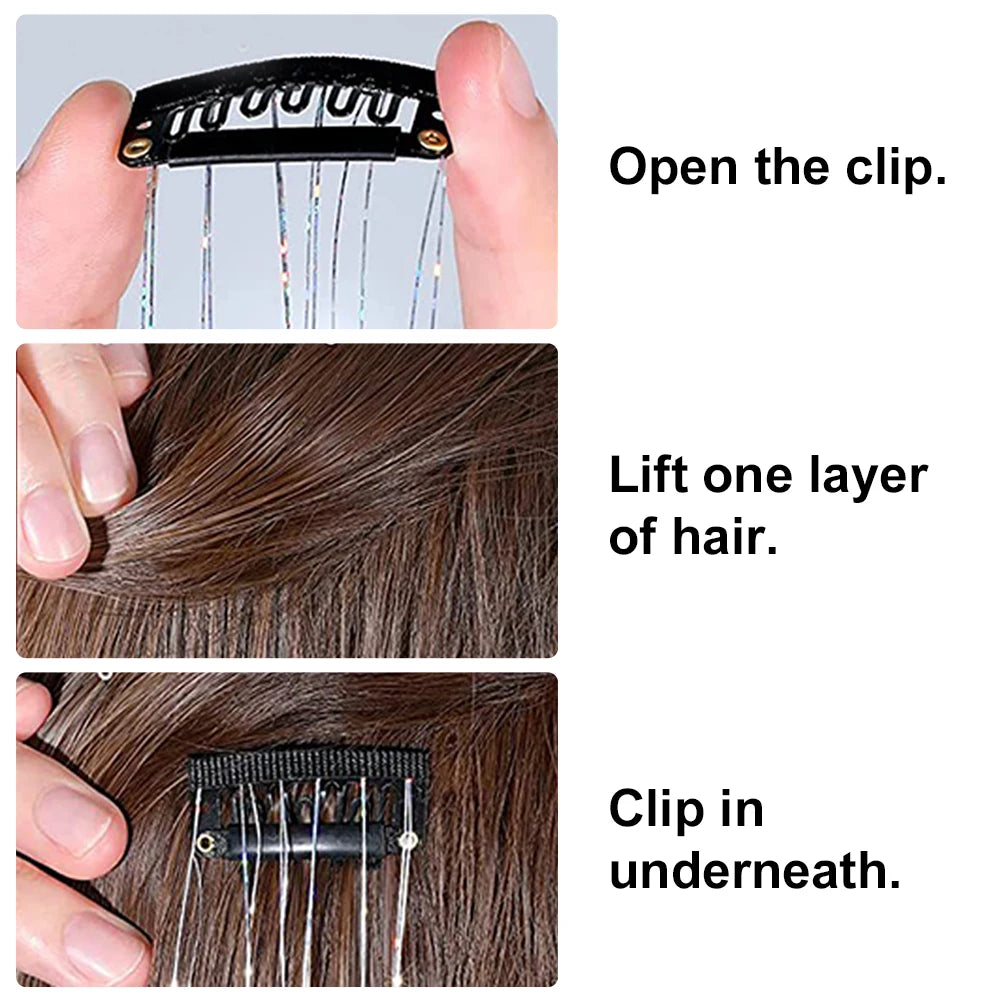 Open the clip.

Lift one layer of hair.

Clip in underneath.