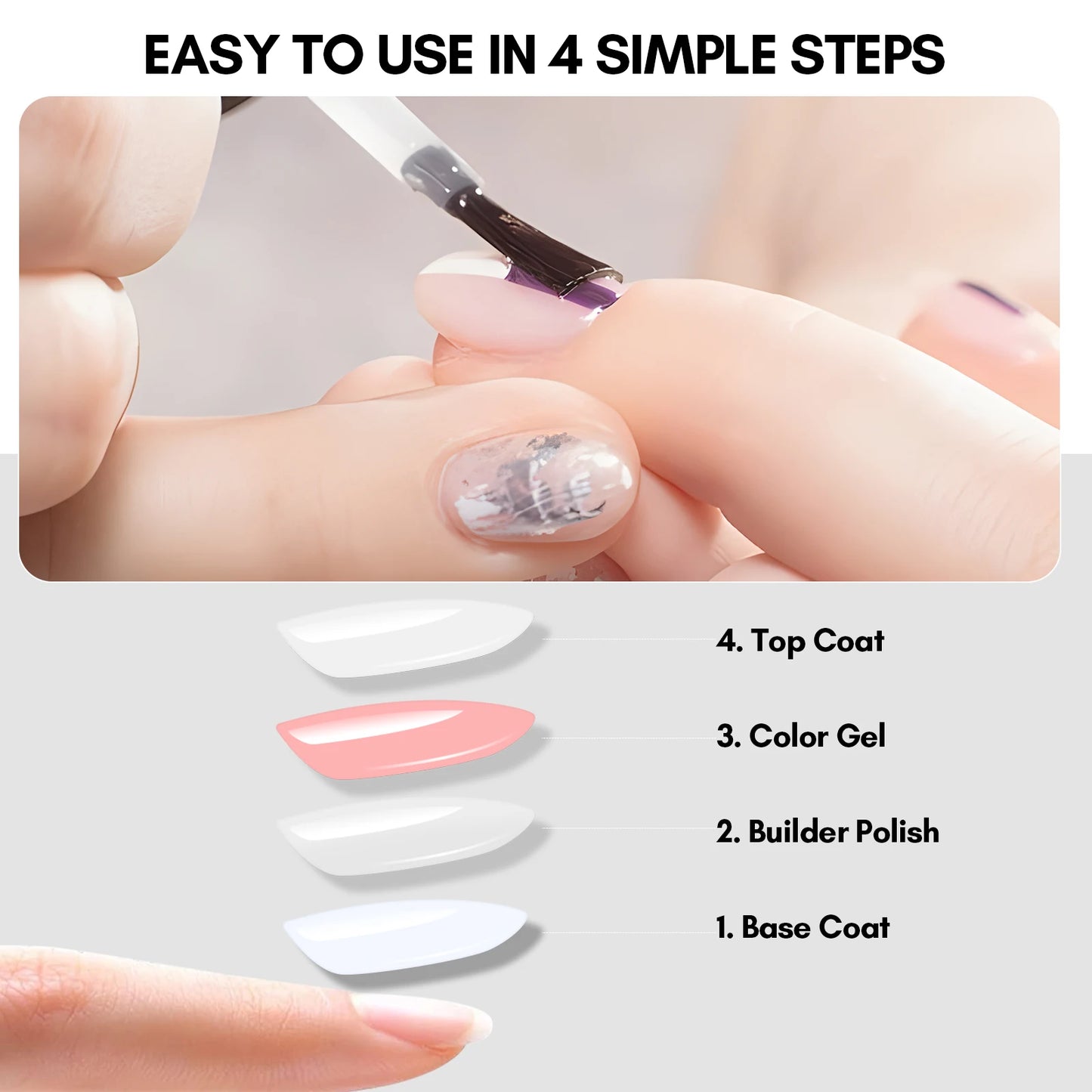 EASY TO USE IN 4 SIMPLE STEPS

4. Top Coat

3. Color Gel

2. Builder Polish

1. Base Coat