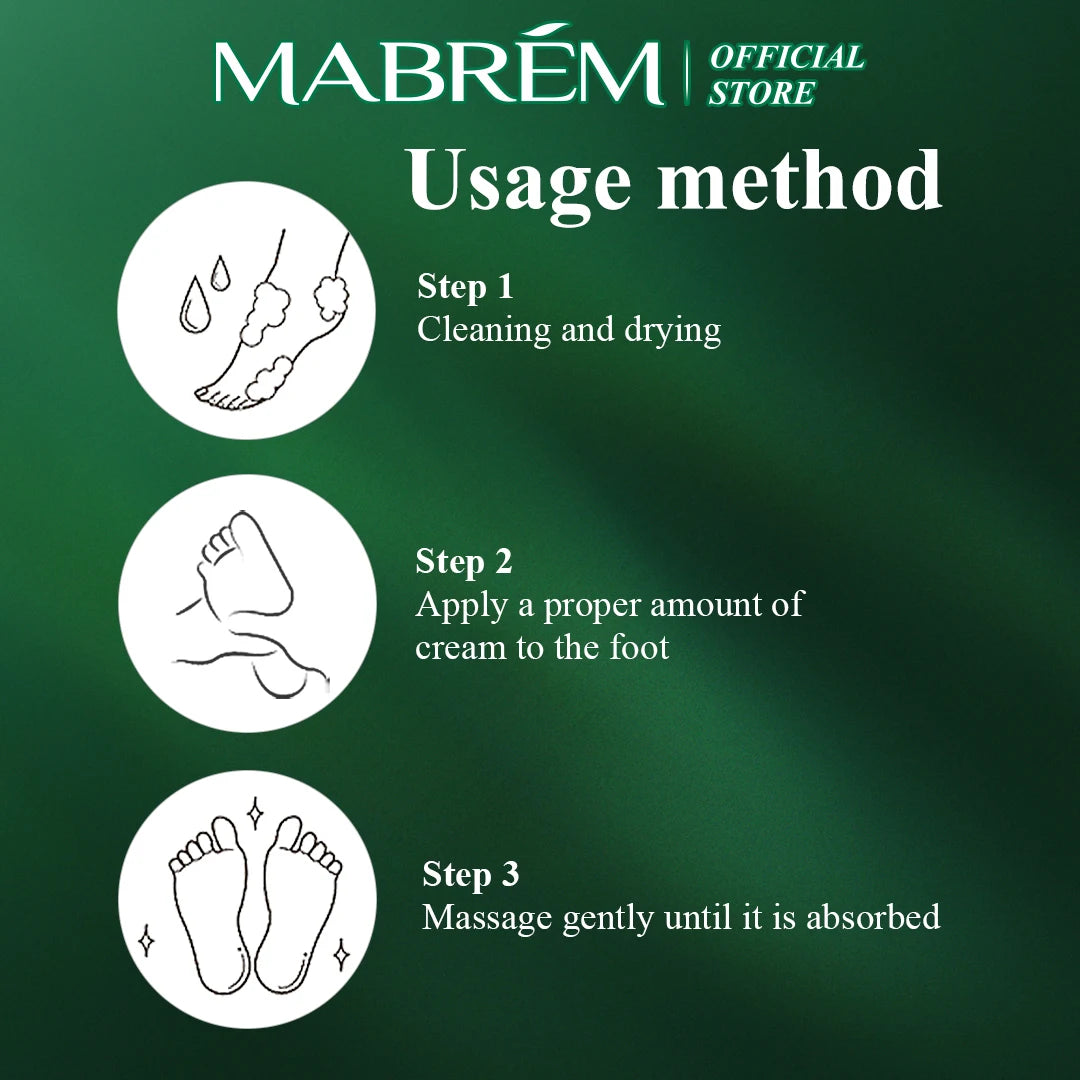 MABRÉM | OFFICIAL STORE

Usage method

Step 1
Cleaning and drying

Step 2
Apply a proper amount of cream to the foot

Step 3
Massage gently until it is absorbed